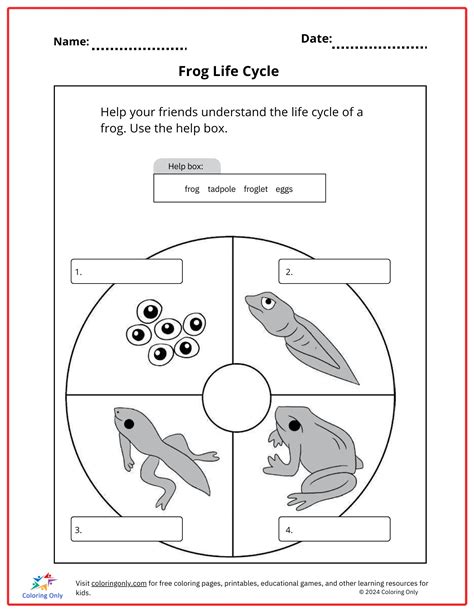 Name: ....................

Date: ....................

Frog Life Cycle

Help your friends understand the life cycle of a frog. Use the help box.

Help box:

frog tadpole froglet eggs

1.

2.

3.

4.

Coloring Only

Visit coloringonly.com for free coloring pages, printables, educational games, and other learning resources for kids.

© 2024 Coloring Only