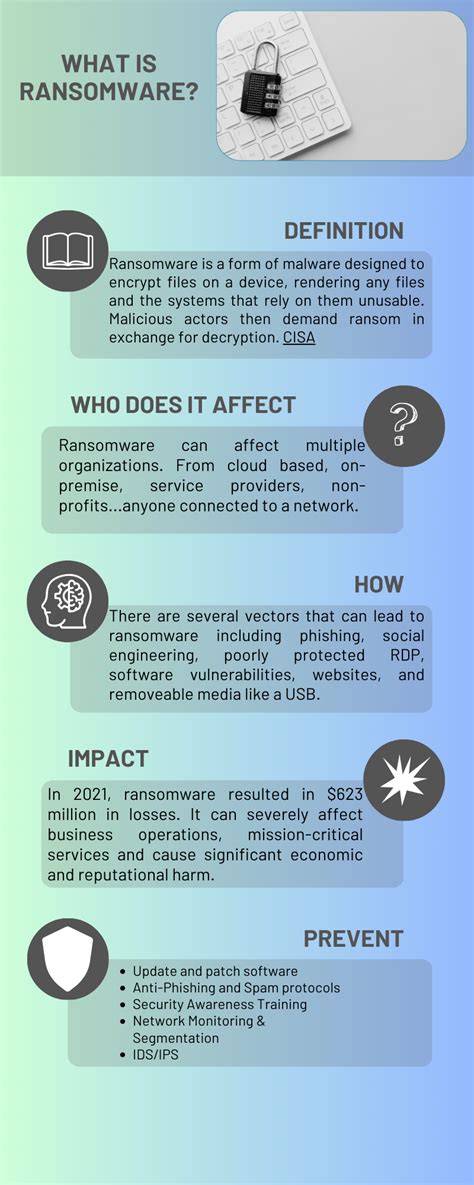 WHAT IS RANSOMWARE?

DEFINITION

Ransomware is a form of malware designed to encrypt files on a device, rendering any files and the systems that rely on them unusable. Malicious actors then demand ransom in exchange for decryption. CISA

WHO DOES IT AFFECT

Ransomware can affect multiple organizations. From cloud based, on-premise, service providers, non-profits...anyone connected to a network.

HOW

There are several vectors that can lead to ransomware including phishing, social engineering, poorly protected RDP, software vulnerabilities, websites, and removeable media like a USB.

IMPACT

In 2021, ransomware resulted in $623 million in losses. It can severely affect business operations, mission-critical services and cause significant economic and reputational harm.

PREVENT

- Update and patch software
- Anti-Phishing and Spam protocols
- Security Awareness Training
- Network Monitoring & Segmentation
- IDS/IPS