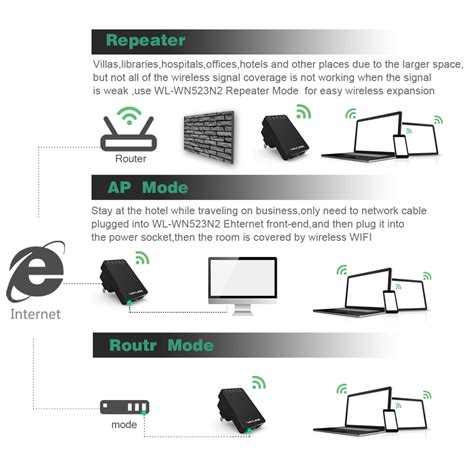 Repeater

Villas,libraries,hospitals,offices,hotels and other places due to the larger space, but not all of the wireless signal coverage is not working when the signal is weak ,use WL-WN523N2 Repeater Mode for easy wireless expansion

Router

AP Mode

Stay at the hotel while traveling on business,only need to network cable plugged into WL-WN523N2 Ehternet front-end,and then plug it into the power socket,then the room is covered by wireless WIFI

Internet

Routr Mode

mode