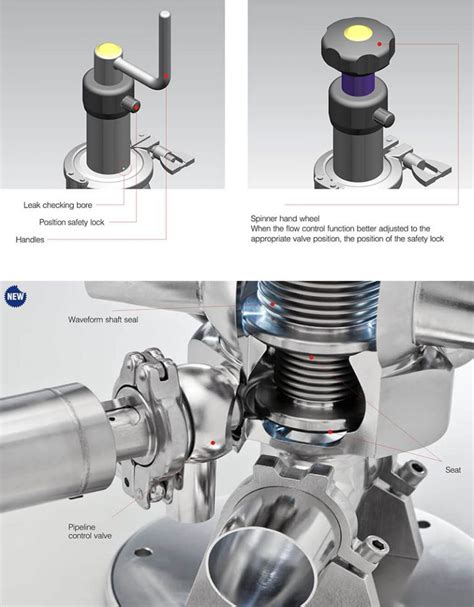 Leak checking bore

Position safety lock

Handles

Spinner hand wheel
When the flow control function better adjusted to the appropriate valve position, the position of the safety lock

NEW

Waveform shaft seal

Seat

Pipeline control valve