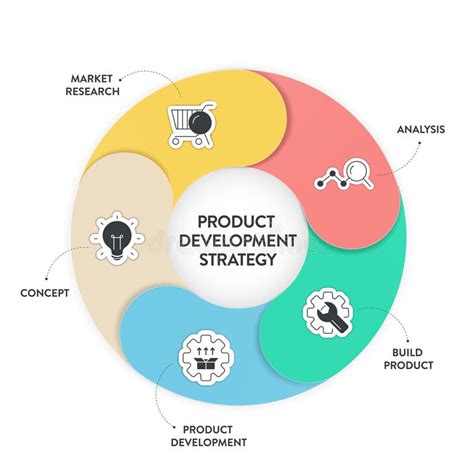 MARKET RESEARCH

ANALYSIS

PRODUCT DEVELOPMENT STRATEGY

CONCEPT

BUILD PRODUCT

PRODUCT DEVELOPMENT