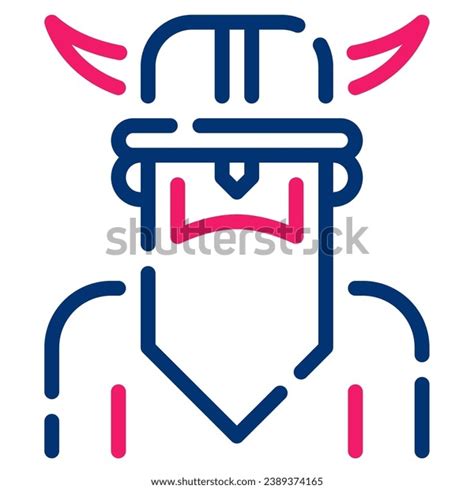 shutterstock

www.shutterstock.com · 2389374165