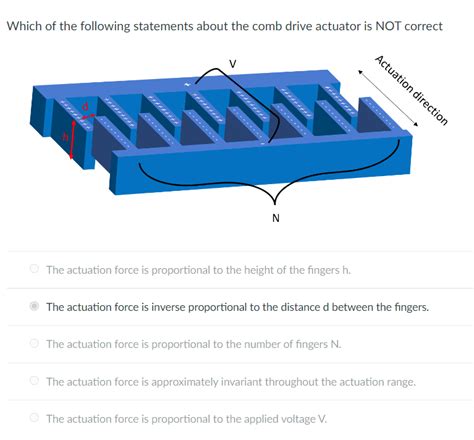 Which of the following statements about the comb drive actuator is NOT correct

V

Actuation direction

d

h

N

The actuation force is proportional to the height of the fingers h.

The actuation force is inverse proportional to the distance d between the fingers.

The actuation force is proportional to the number of fingers N.

The actuation force is approximately invariant throughout the actuation range.

The actuation force is proportional to the applied voltage V.