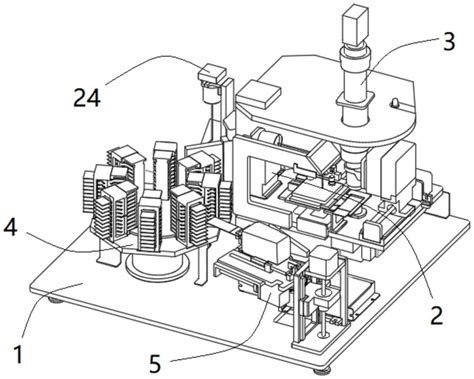 3
24
4
2
1
5