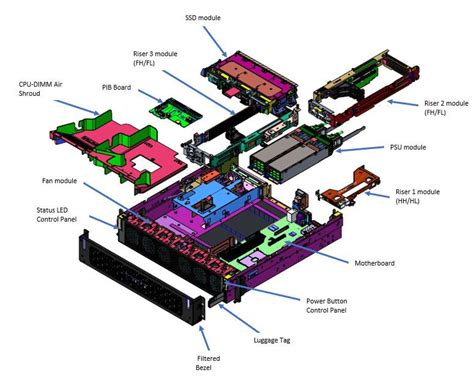 SSD module

Riser 3 module (FH/FL)

CPU-DIMM Air Shroud

PIB Board

Riser 2 module (FH/FL)

PSU module

Fan module

Riser 1 module (HH/HL)

Status LED Control Panel

Motherboard

Power Button Control Panel

Luggage Tag

Filtered Bezel