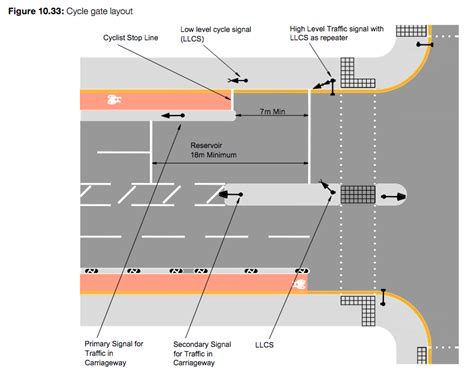 **Figure 10.33:** Cycle gate layout

Cyclist Stop Line

Low level cycle signal (LLCS)

High Level Traffic signal with LLCS as repeater

7m Min

Reservoir 18m Minimum

Primary Signal for Traffic in Carriageway

Secondary Signal for Traffic in Carriageway

LLCS