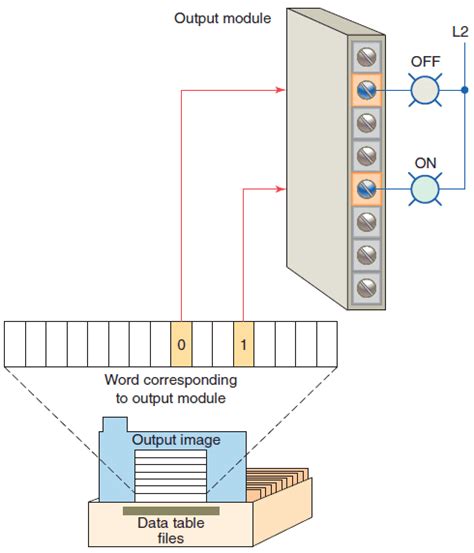 Output module

L2

OFF

ON

0

1

Word corresponding to output module

Output image

Data table files