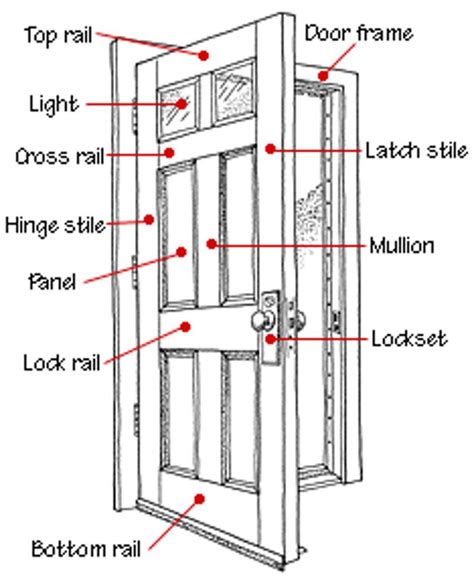 Top rail
Door frame
Light
Cross rail
Latch stile
Hinge stile
Mullion
Panel
Lockset
Lock rail
Bottom rail