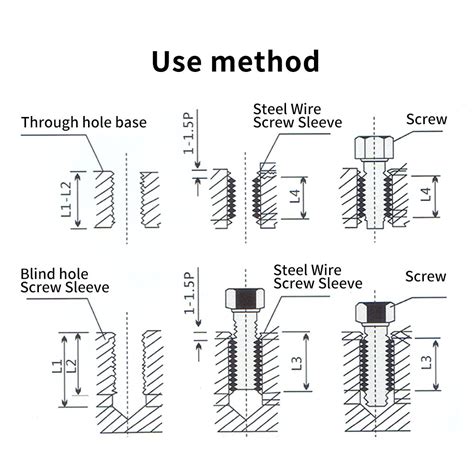 Use method

Through hole base

L1-L2

1-1.5P

Steel Wire Screw Sleeve

L4

Screw

L4

Blind hole Screw Sleeve

L1

L2

1-1.5P

Steel Wire Screw Sleeve

L3

Screw

L3