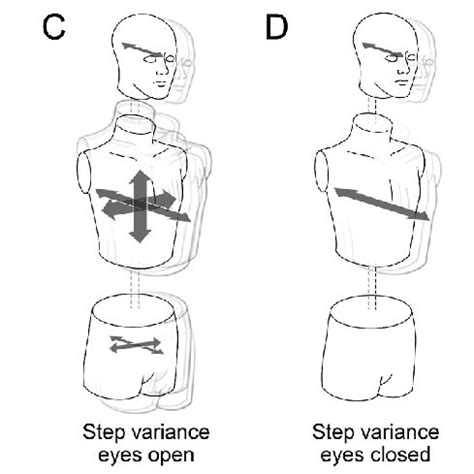 C

Step variance eyes open

D

Step variance eyes closed