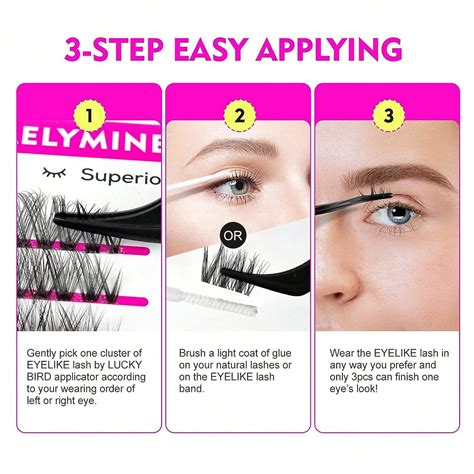 3-STEP EASY APPLYING

1

ELYMINE

Superio

Gently pick one cluster of EYELIKE lash by LUCKY BIRD applicator according to your wearing order of left or right eye.

2

OR

Brush a light coat of glue on your natural lashes or on the EYELIKE lash band.

3

Wear the EYELIKE lash in any way you prefer and only 3pcs can finish one eye's look!