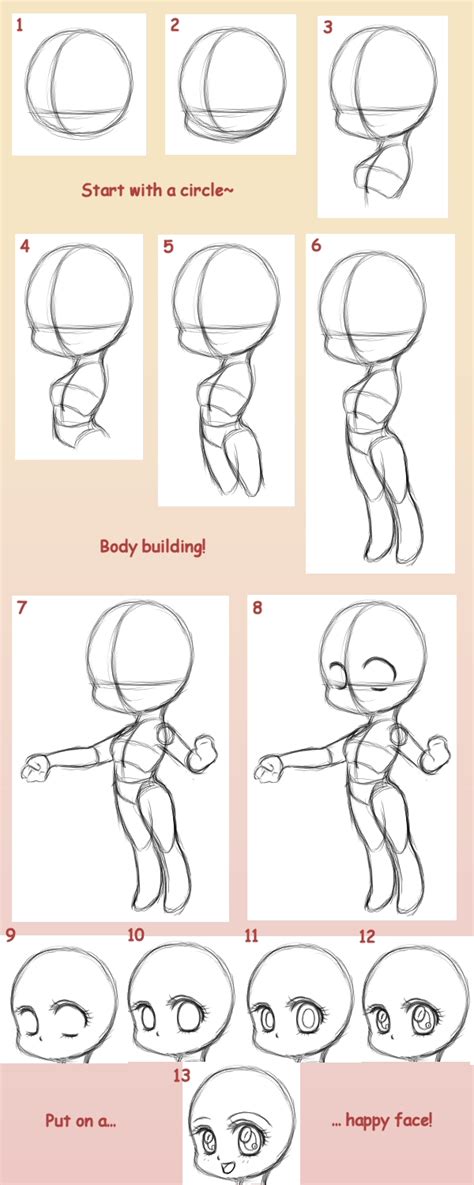 1

2

3

Start with a circle~

4

5

6

Body building!

7

8

9

10

11

12

13

Put on a...

... happy face!