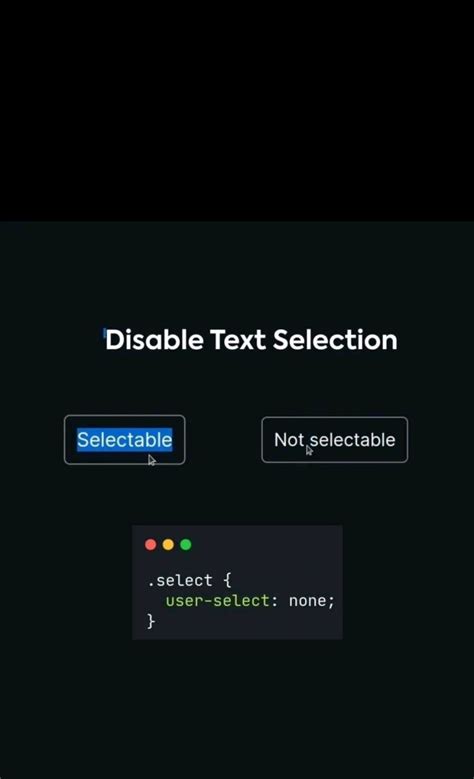 Disable Text Selection

Selectable

Not selectable

.select {
  user-select: none;
}