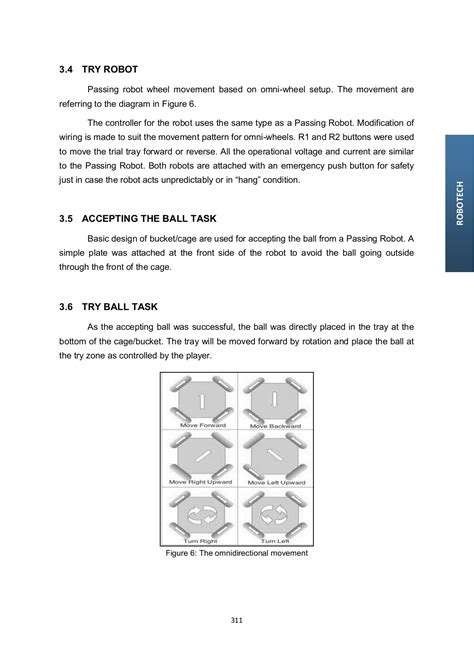 3.4 TRY ROBOT

Passing robot wheel movement based on omni-wheel setup. The movement are referring to the diagram in Figure 6.

The controller for the robot uses the same type as a Passing Robot. Modification of wiring is made to suit the movement pattern for omni-wheels. R1 and R2 buttons were used to move the trial tray forward or reverse. All the operational voltage and current are similar to the Passing Robot. Both robots are attached with an emergency push button for safety just in case the robot acts unpredictably or in "hang" condition.

ROBOTECH

3.5 ACCEPTING THE BALL TASK

Basic design of bucket/cage are used for accepting the ball from a Passing Robot. A simple plate was attached at the front side of the robot to avoid the ball going outside through the front of the cage.

3.6 TRY BALL TASK

As the accepting ball was successful, the ball was directly placed in the tray at the bottom of the cage/bucket. The tray will be moved forward by rotation and place the ball at the try zone as controlled by the player.

Move Forward
Move Backward
Move Right Upward
Move Left Upward
Turn Right
Turn Left

Figure 6: The omnidirectional movement

311