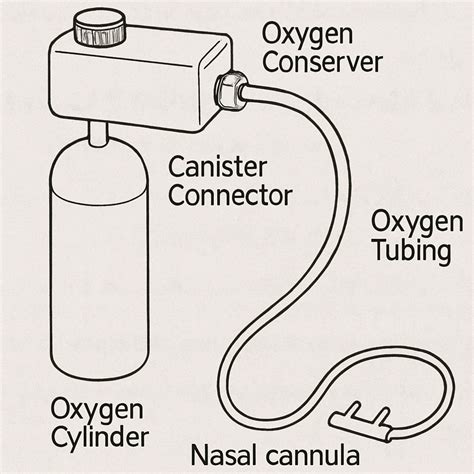 Oxygen Conserver

Canister Connector

Oxygen Tubing

Oxygen Cylinder

Nasal cannula