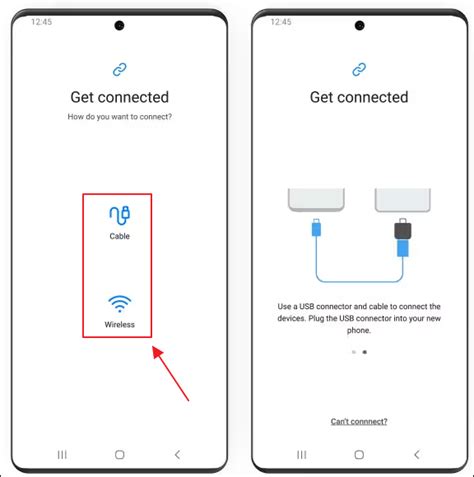 12:45

Get connected

How do you want to connect?

Cable

Wireless

12:45

Get connected

Use a USB connector and cable to connect the devices. Plug the USB connector into your new phone.

Can't connect?