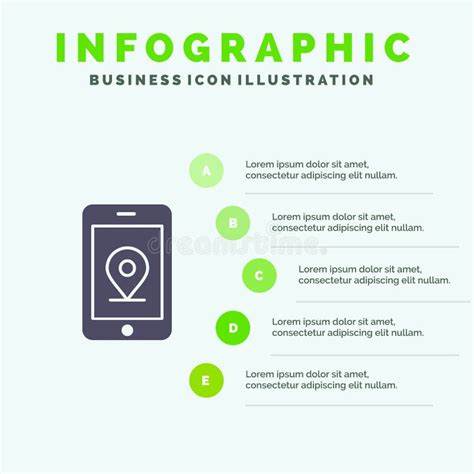 INFOGRAPHIC
BUSINESS ICON ILLUSTRATION

A
Lorem ipsum dolor sit amet, consectetur adipiscing elit nullam.

B
Lorem ipsum dolor sit amet, consectetur adipiscing elit nullam.

dreamstime.

C
Lorem ipsum dolor sit amet, consectetur adipiscing elit nullam.

D
Lorem ipsum dolor sit amet, consectetur adipiscing elit nullam.

E
Lorem ipsum dolor sit amet, consectetur adipiscing elit nullam.