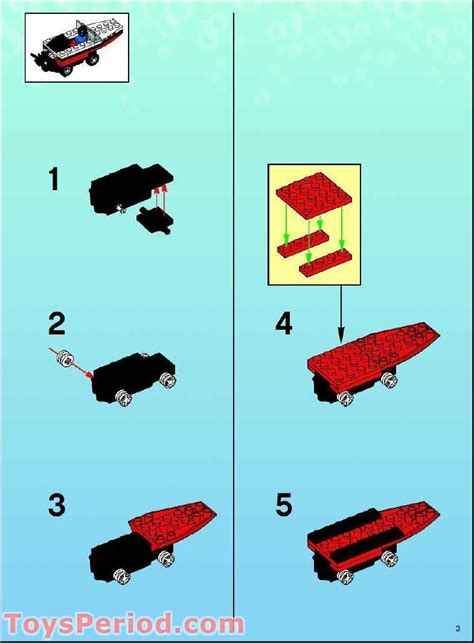 1

2

3

4

5

ToysPeriod.com

3