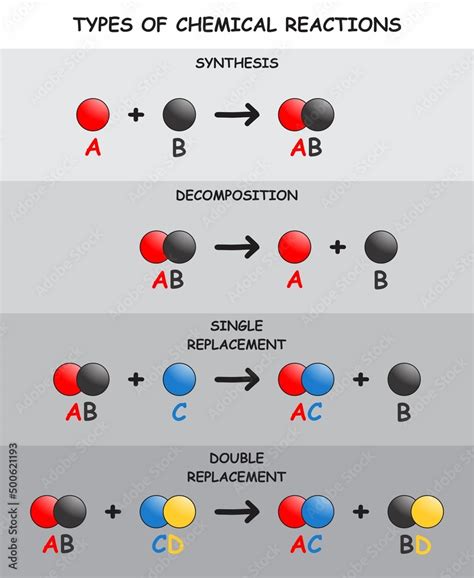 TYPES OF CHEMICAL REACTIONS

SYNTHESIS

A + B → AB

DECOMPOSITION

AB → A + B

SINGLE REPLACEMENT

AB + C → AC + B

DOUBLE REPLACEMENT

AB + CD → AC + BD

Adobe Stock | #500621193