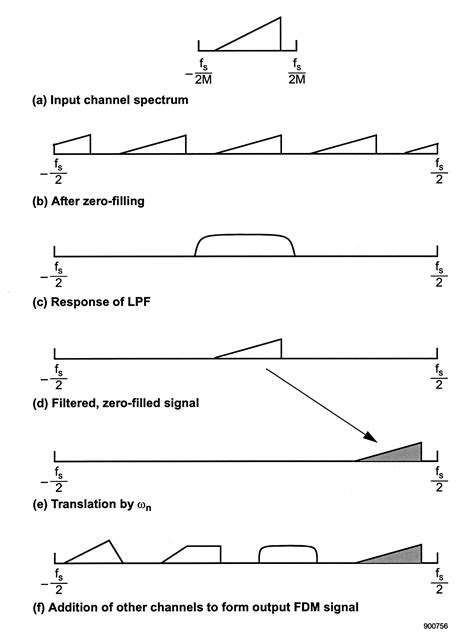 $-\frac{f_s}{2M}$ $\frac{f_s}{2M}$

(a) Input channel spectrum

$-\frac{f_s}{2}$ $\frac{f_s}{2}$

(b) After zero-filling

$-\frac{f_s}{2}$ $\frac{f_s}{2}$

(c) Response of LPF

$-\frac{f_s}{2}$ $\frac{f_s}{2}$

(d) Filtered, zero-filled signal

$-\frac{f_s}{2}$ $\frac{f_s}{2}$

(e) Translation by $\omega_n$

$-\frac{f_s}{2}$ $\frac{f_s}{2}$

(f) Addition of other channels to form output FDM signal

900756