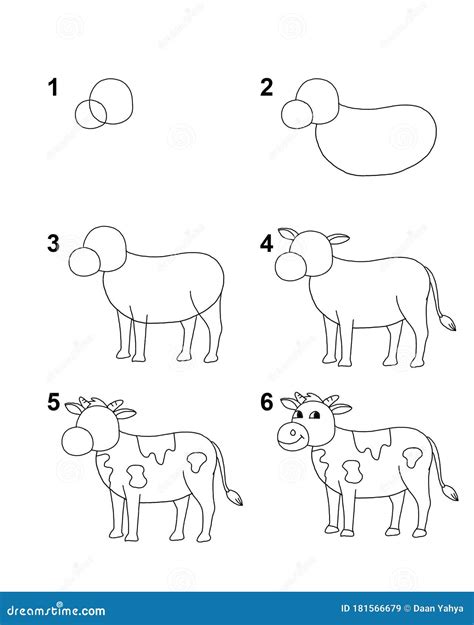 1

2

3

4

5

6

dreamstime.com

ID 181566679 © Daan Yahya