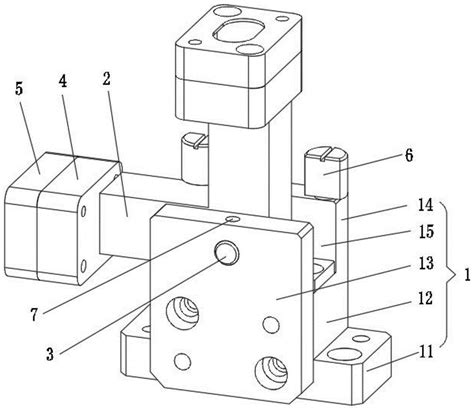 5
4
2
6
14
15
13
1
12
11
7
3