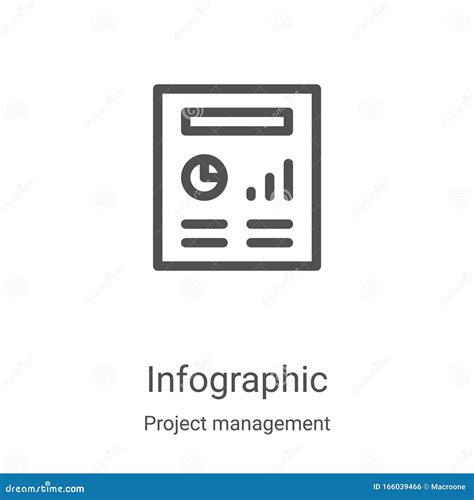 Infographic

Project management

dreamstime.com

ID 166039466 © Macroone