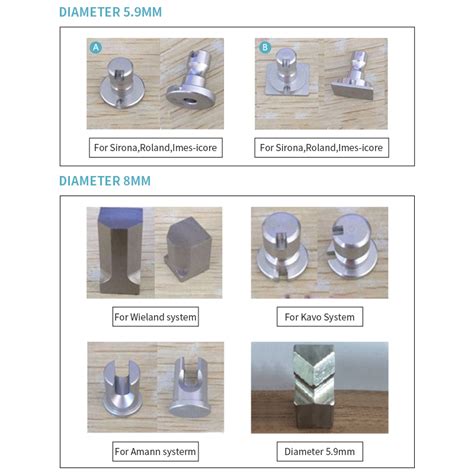 DIAMETER 5.9MM

A

For Sirona,Roland,Imes-icore

B

For Sirona,Roland,Imes-icore

DIAMETER 8MM

For Wieland system

For Kavo System

For Amann systerm

Diameter 5.9mm