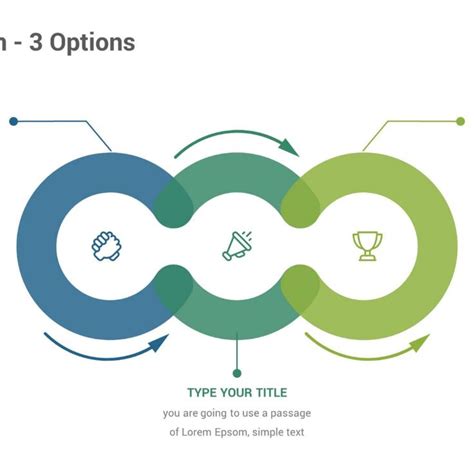 n - 3 Options

TYPE YOUR TITLE

you are going to use a passage of Lorem Epsom, simple text