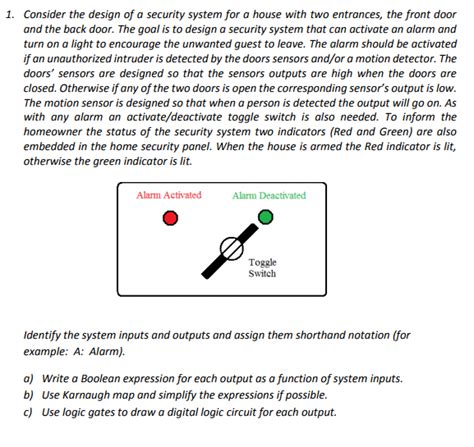 1. Consider the design of a security system for a house with two entrances, the front door and the back door. The goal is to design a security system that can activate an alarm and turn on a light to encourage the unwanted guest to leave. The alarm should be activated if an unauthorized intruder is detected by the doors sensors and/or a motion detector. The doors' sensors are designed so that the sensors outputs are high when the doors are closed. Otherwise if any of the two doors is open the corresponding sensor's output is low. The motion sensor is designed so that when a person is detected the output will go on. As with any alarm an activate/deactivate toggle switch is also needed. To inform the homeowner the status of the security system two indicators (Red and Green) are also embedded in the home security panel. When the house is armed the Red indicator is lit, otherwise the green indicator is lit.

Alarm Activated

Alarm Deactivated

Toggle Switch

Identify the system inputs and outputs and assign them shorthand notation (for example: A: Alarm).

a) Write a Boolean expression for each output as a function of system inputs.
b) Use Karnaugh map and simplify the expressions if possible.
c) Use logic gates to draw a digital logic circuit for each output.