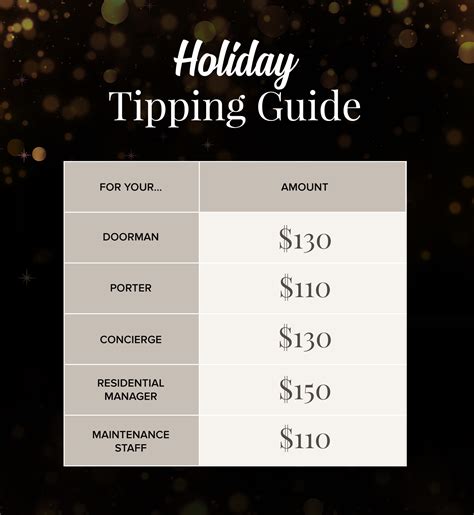 Holiday
Tipping Guide

| FOR YOUR... | AMOUNT |
|---|---|
| DOORMAN | \$130 |
| PORTER | \$110 |
| CONCIERGE | \$130 |
| RESIDENTIAL MANAGER | \$150 |
| MAINTENANCE STAFF | \$110 |