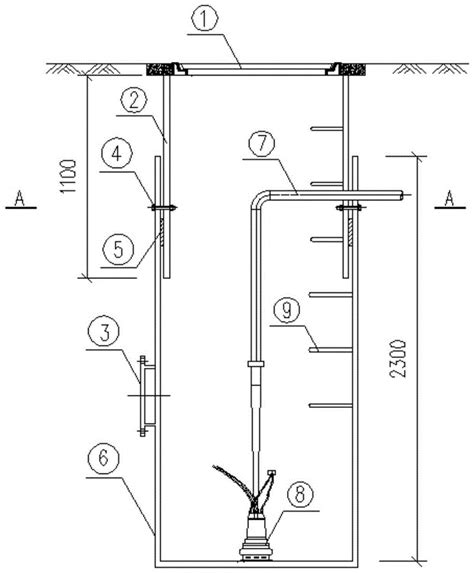 1
2
4
7
1100
A
A
5
9
3
2300
6
8