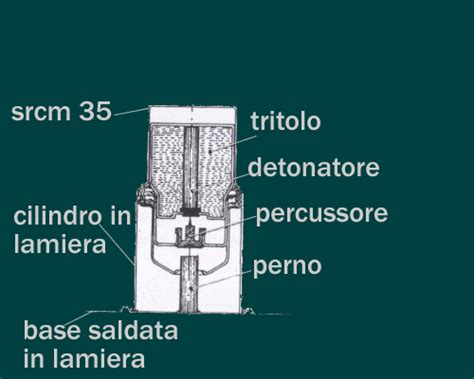 srcm 35

tritolo

detonatore

cilindro in lamiera

percussore

perno

base saldata in lamiera