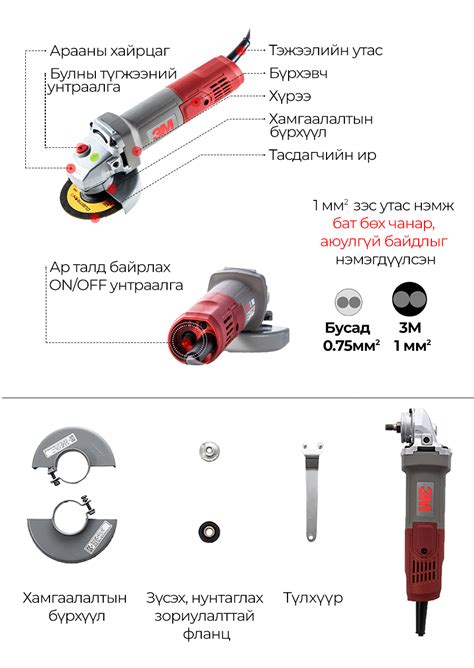 Арааны хайрцаг

Булны түгжээний унтраалга

Тэжээлийн утас

Бүрхэвч

Хүрээ

Хамгаалалтын бүрхүүл

Тасдагчийн ир

3M

1 мм$^2$ зэс утас нэмж бат бөх чанар, аюулгүй байдлыг нэмэгдүүлсэн

Ар талд байрлах ON/OFF унтраалга

Бусад 0.75мм$^2$

3M 1 мм$^2$

Хамгаалалтын бүрхүүл

Зүсэх, нунтаглах зориулалттай фланц

Түлхүүр

3M