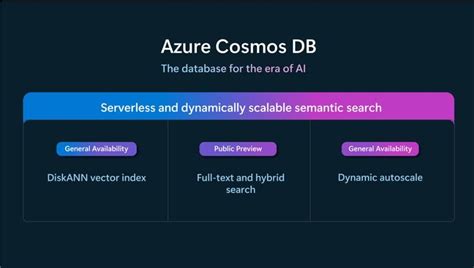 Azure Cosmos DB

The database for the era of AI

Serverless and dynamically scalable semantic search

General Availability

DiskANN vector index

Public Preview

Full-text and hybrid search

General Availability

Dynamic autoscale