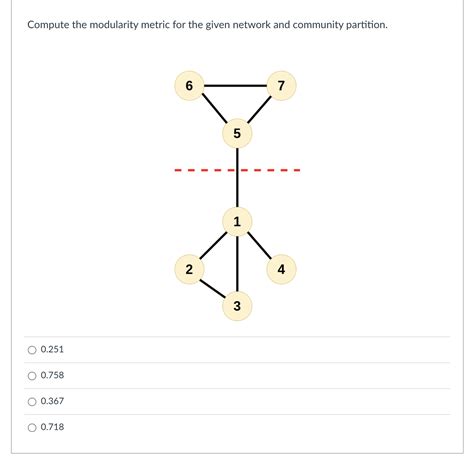 Compute the modularity metric for the given network and community partition.

6
7
5
1
2
4
3

0.251

0.758

0.367

0.718