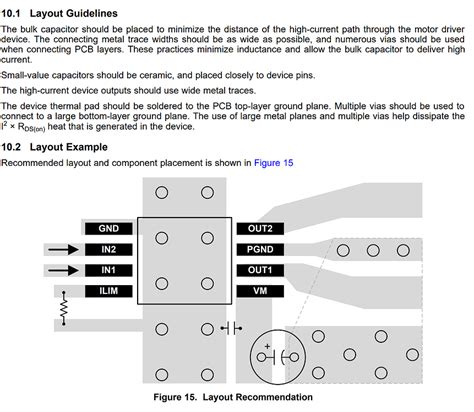 10.1 Layout Guidelines

The bulk capacitor should be placed to minimize the distance of the high-current path through the motor driver device. The connecting metal trace widths should be as wide as possible, and numerous vias should be used when connecting PCB layers. These practices minimize inductance and allow the bulk capacitor to deliver high current.

Small-value capacitors should be ceramic, and placed closely to device pins.

The high-current device outputs should use wide metal traces.

The device thermal pad should be soldered to the PCB top-layer ground plane. Multiple vias should be used to connect to a large bottom-layer ground plane. The use of large metal planes and multiple vias help dissipate the $I^2 \times R_{DS(on)}$ heat that is generated in the device.

10.2 Layout Example

Recommended layout and component placement is shown in Figure 15

GND
IN2
IN1
ILIM
OUT2
PGND
OUT1
VM
+

Figure 15. Layout Recommendation