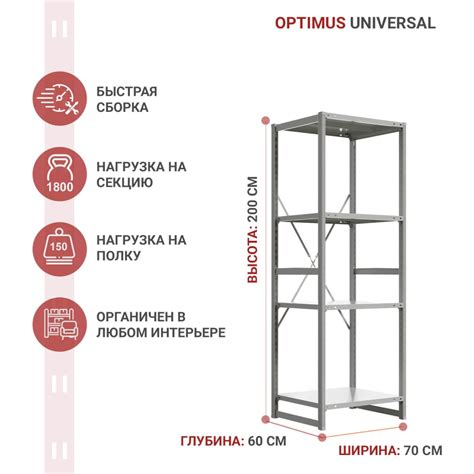 OPTIMUS UNIVERSAL

БЫСТРАЯ СБОРКА

1800

НАГРУЗКА НА СЕКЦИЮ

150

НАГРУЗКА НА ПОЛКУ

ОРГАНИЧЕН В ЛЮБОМ ИНТЕРЬЕРЕ

ВЫСОТА: 200 СМ

ГЛУБИНА: 60 СМ

ШИРИНА: 70 СМ