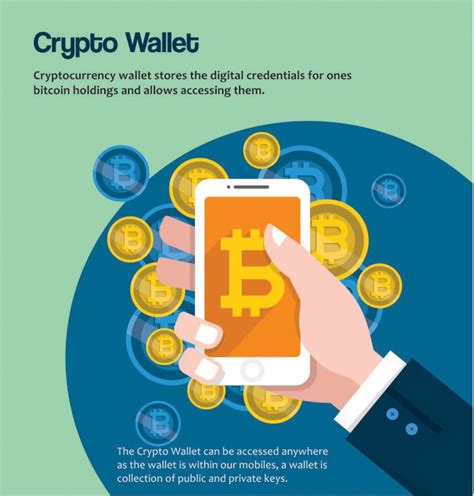 Crypto Wallet

Cryptocurrency wallet stores the digital credentials for ones bitcoin holdings and allows accessing them.

The Crypto Wallet can be accessed anywhere as the wallet is within our mobiles, a wallet is collection of public and private keys.