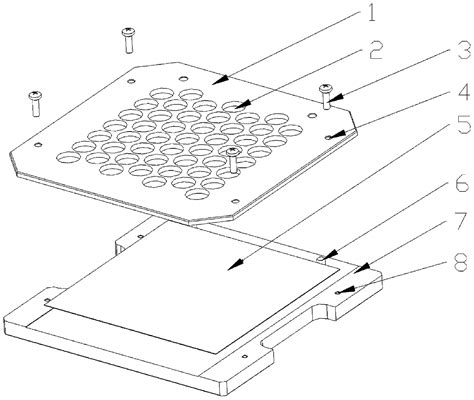 1
2
3
4
5
6
7
8