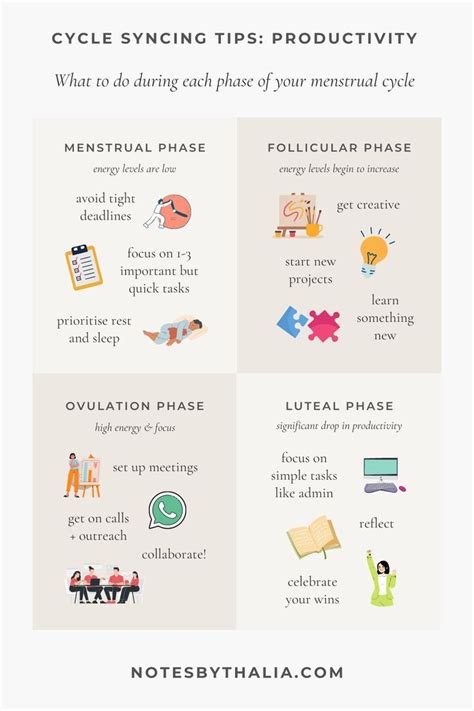 CYCLE SYNCING TIPS: PRODUCTIVITY

What to do during each phase of your menstrual cycle

MENSTRUAL PHASE
energy levels are low

avoid tight deadlines

focus on 1-3 important but quick tasks

prioritise rest and sleep

FOLLICULAR PHASE
energy levels begin to increase

get creative

start new projects

learn something new

OVULATION PHASE
high energy & focus

set up meetings

get on calls + outreach

collaborate!

LUTEAL PHASE
significant drop in productivity

focus on simple tasks like admin

reflect

celebrate your wins

NOTESBYTHALIA.COM