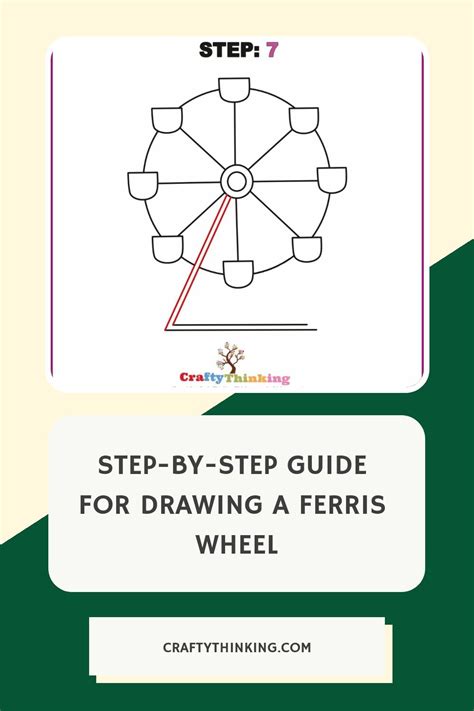 STEP: 7

CraftyThinking

STEP-BY-STEP GUIDE FOR DRAWING A FERRIS WHEEL

CRAFTYTHINKING.COM