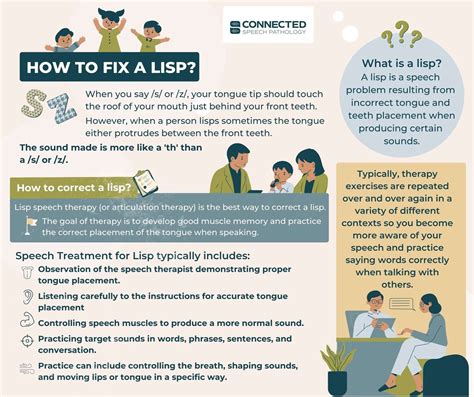 CONNECTED
SPEECH PATHOLOGY

HOW TO FIX A LISP?

S Z

When you say /s/ or /z/, your tongue tip should touch the roof of your mouth just behind your front teeth.

However, when a person lisps sometimes the tongue either protrudes between the front teeth.

The sound made is more like a 'th' than a /s/ or /z/.

How to correct a lisp?

Lisp speech therapy (or articulation therapy) is the best way to correct a lisp.

The goal of therapy is to develop good muscle memory and practice the correct placement of the tongue when speaking.

Speech Treatment for Lisp typically includes:

Observation of the speech therapist demonstrating proper tongue placement.

Listening carefully to the instructions for accurate tongue placement

Controlling speech muscles to produce a more normal sound.

Practicing target sounds in words, phrases, sentences, and conversation.

Practice can include controlling the breath, shaping sounds, and moving lips or tongue in a specific way.

???

What is a lisp?
A lisp is a speech problem resulting from incorrect tongue and teeth placement when producing certain sounds.

Typically, therapy exercises are repeated over and over again in a variety of different contexts so you become more aware of your speech and practice saying words correctly when talking with others.