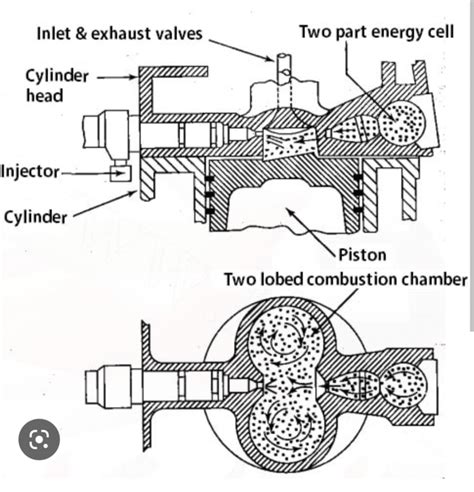 Inlet & exhaust valves
Two part energy cell
Cylinder head
Injector
Cylinder
Piston
Two lobed combustion chamber