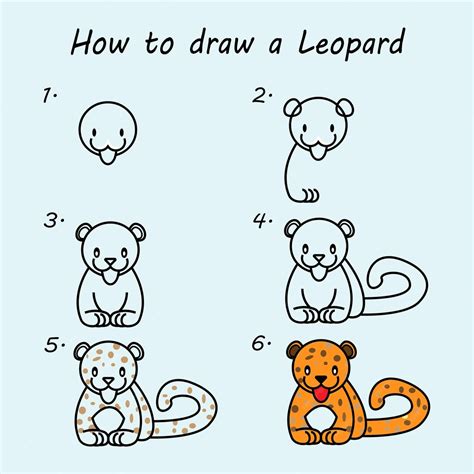 How to draw a Leopard

1.

2.

3.

4.

5.

6.