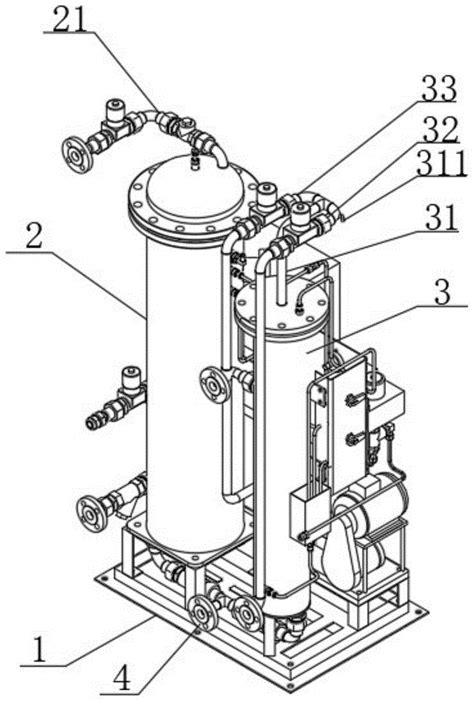 21
33
32
311
31
2
3
1
4