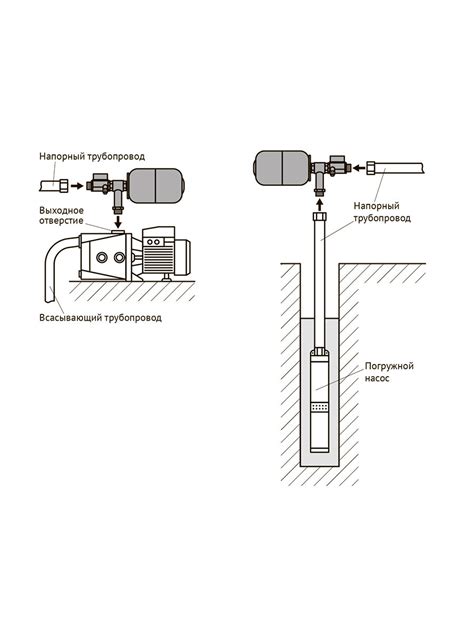 Напорный трубопровод

Выходное отверстие

Всасывающий трубопровод

Напорный трубопровод

Погружной насос