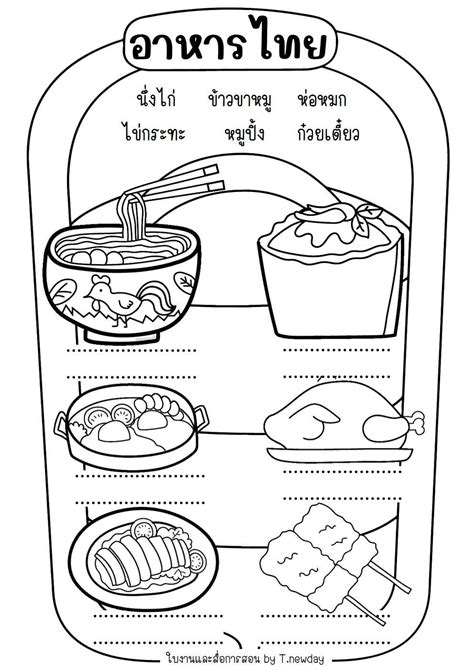 อาหารไทย

นึ่งไก่ ข้าวขาหมู ห่อหมก

ไข่กระทะ หมูปิ้ง ก๋วยเตี๋ยว

ใบงานและสื่อการสอน by T.newday