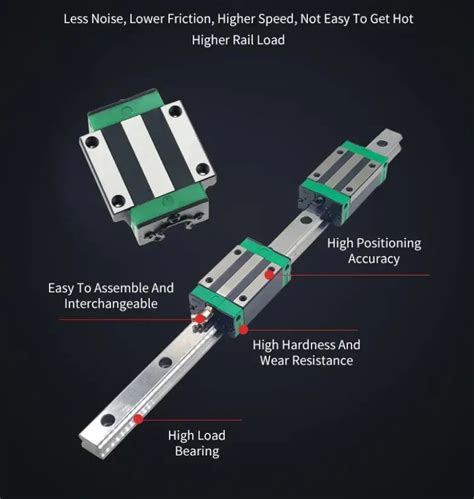 Less Noise, Lower Friction, Higher Speed, Not Easy To Get Hot
Higher Rail Load

High Positioning Accuracy

Easy To Assemble And Interchangeable

High Hardness And Wear Resistance

High Load Bearing