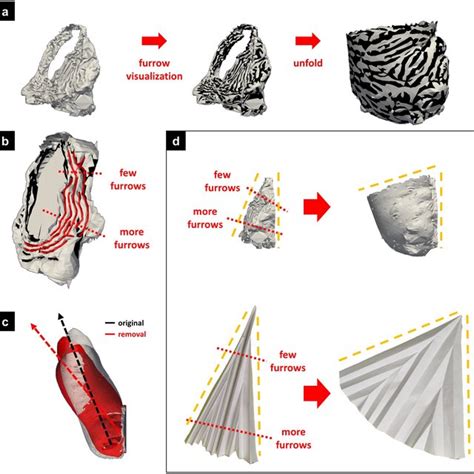 a

furrow visualization

unfold

b

few furrows

more furrows

c

original
removal

d

few furrows

more furrows

few furrows

more furrows